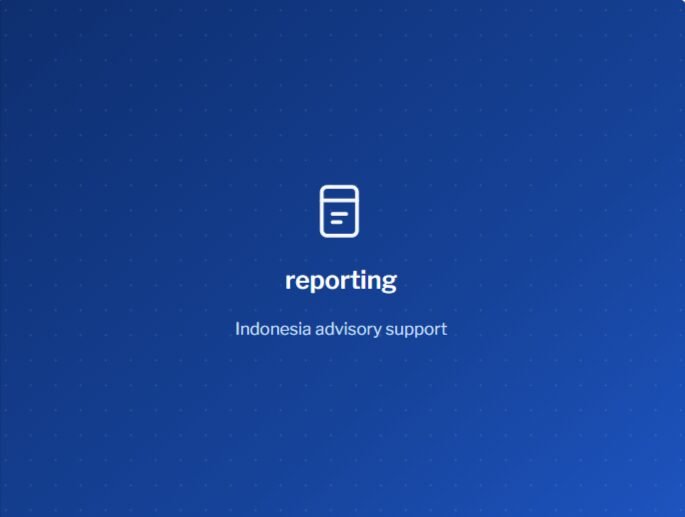 reporting

Indonesia advisory support