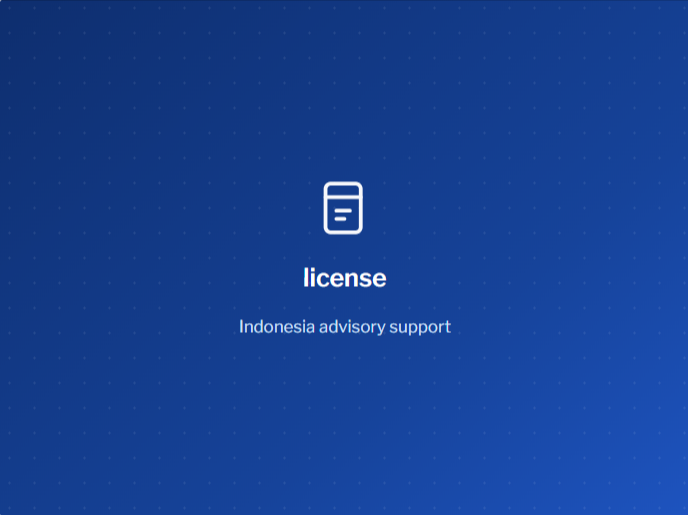 license

Indonesia advisory support